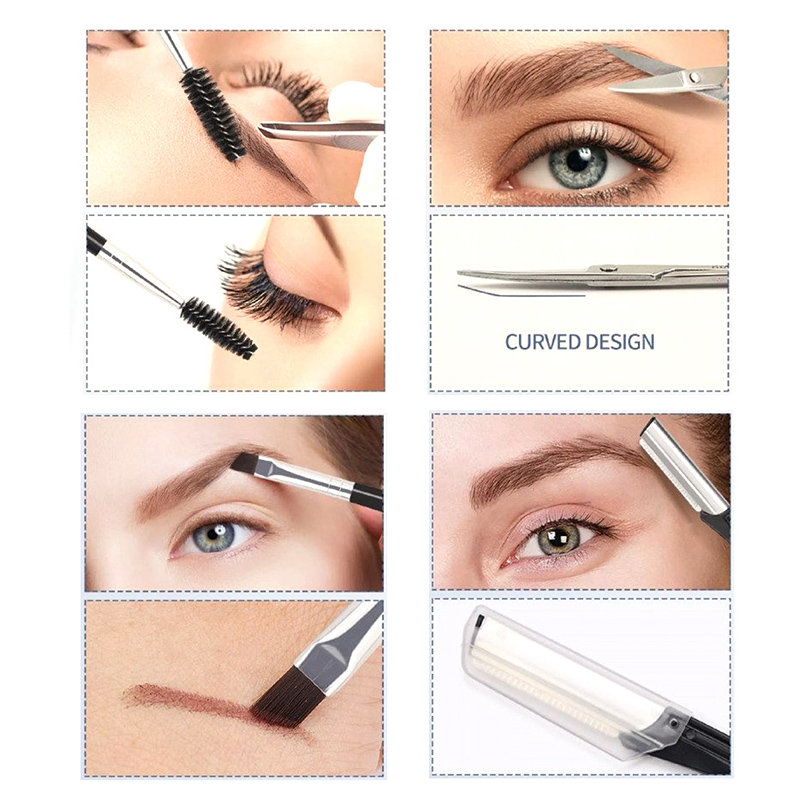 CURVED DESIGN